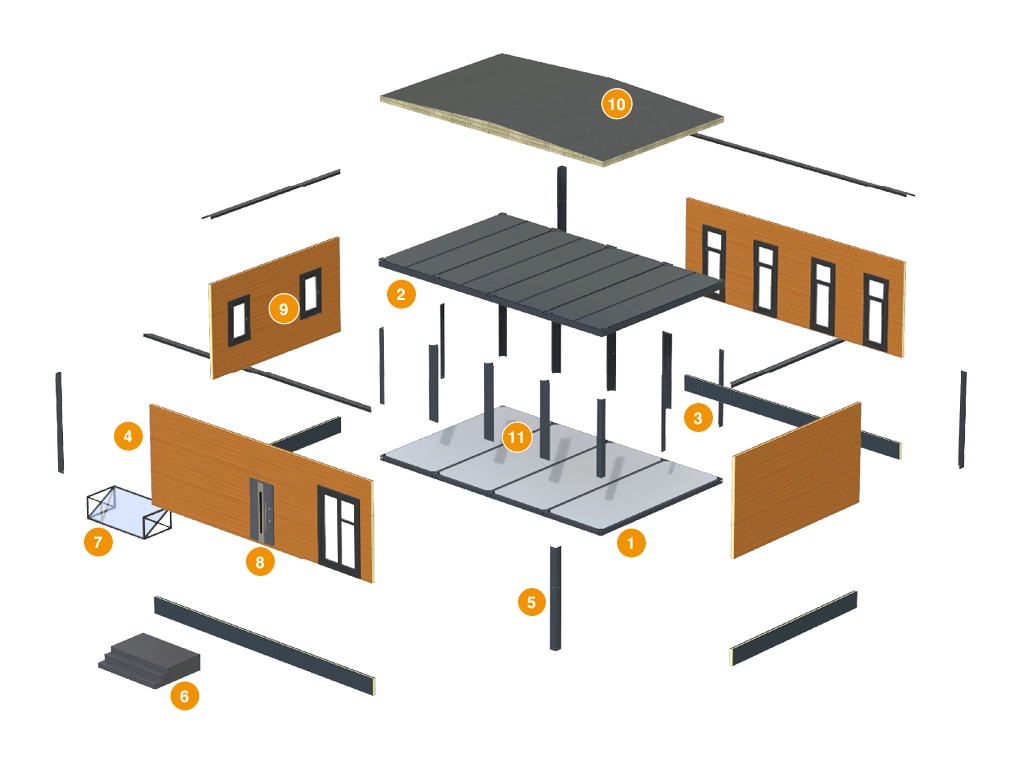 10
2
9
3
4
11
7
8
1
5
6